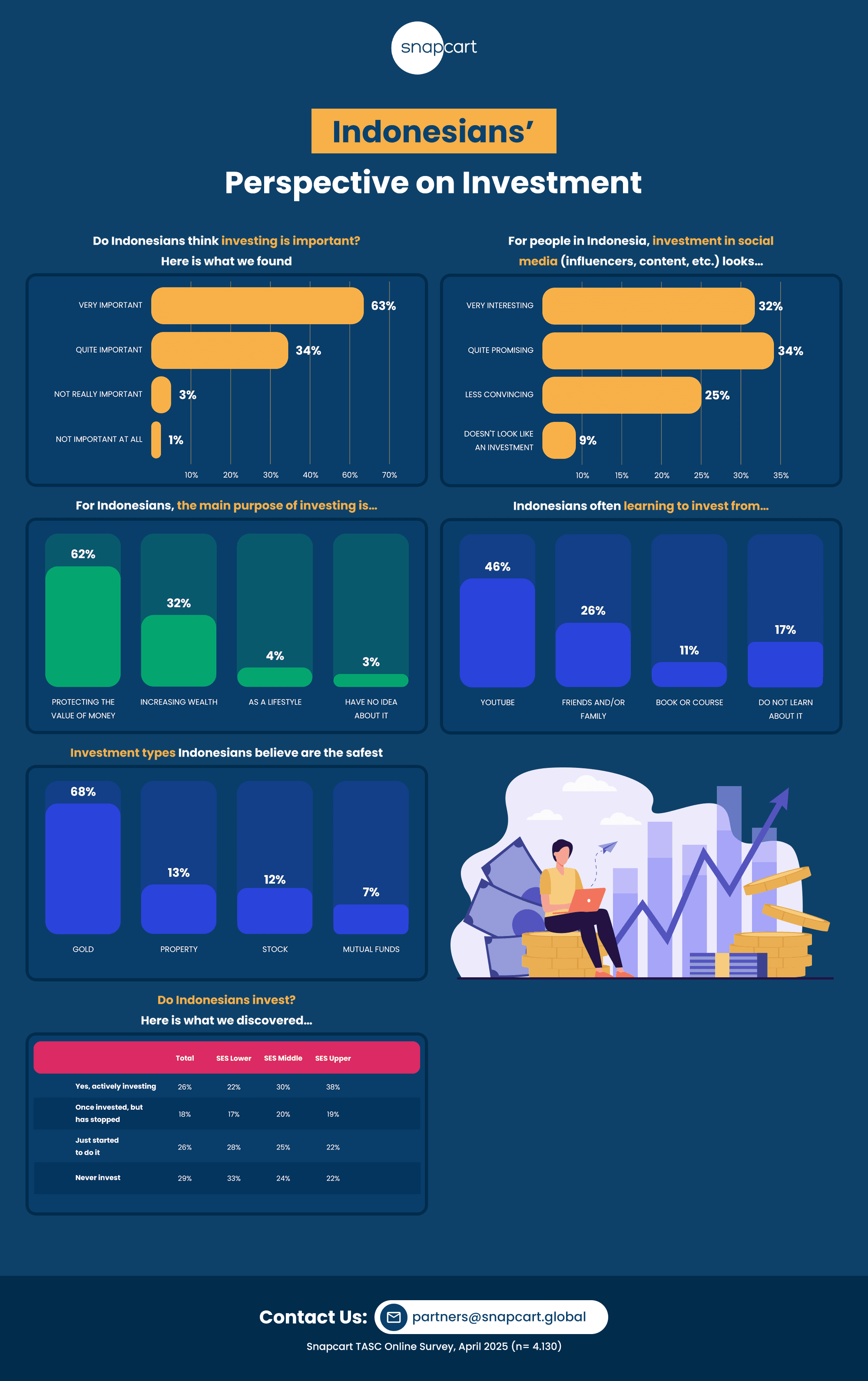 snapcart

Indonesians'

Perspective on Investment

Do Indonesians think investing is important?
Here is what we found

VERY IMPORTANT 63%
QUITE IMPORTANT 34%
NOT REALLY IMPORTANT 3%
NOT IMPORTANT AT ALL 1%

10% 20% 30% 40% 60% 70%

For people in Indonesia, investment in social media (influencers, content, etc.) looks...

VERY INTERESTING 32%
QUITE PROMISING 34%
LESS CONVINCING 25%
DOESN'T LOOK LIKE AN INVESTMENT 9%

10% 15% 20% 25% 30% 35%

For Indonesians, the main purpose of investing is...

62% PROTECTING THE VALUE OF MONEY
32% INCREASING WEALTH
4% AS A LIFESTYLE
3% HAVE NO IDEA ABOUT IT

Indonesians often learning to invest from...

46% YOUTUBE
26% FRIENDS AND/OR FAMILY
11% BOOK OR COURSE
17% DO NOT LEARN ABOUT IT

Investment types Indonesians believe are the safest

68% GOLD
13% PROPERTY
12% STOCK
7% MUTUAL FUNDS

Do Indonesians invest?
Here is what we discovered...

| | Total | SES Lower | SES Middle | SES Upper |
|---|---|---|---|---|
| Yes, actively investing | 26% | 22% | 30% | 38% |
| Once invested, but has stopped | 18% | 17% | 20% | 19% |
| Just started to do it | 26% | 28% | 25% | 22% |
| Never invest | 29% | 33% | 24% | 22% |

Contact Us: partners@snapcart.global

Snapcart TASC Online Survey, April 2025 (n= 4.130)