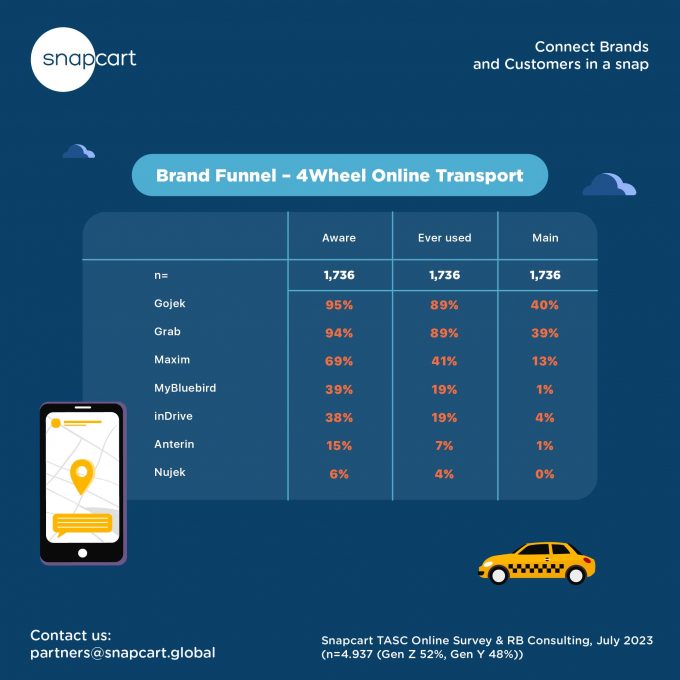 snapcart

Connect Brands and Customers in a snap

Brand Funnel – 4Wheel Online Transport

| | Aware | Ever used | Main |
|---|---|---|---|
| n= | 1,736 | 1,736 | 1,736 |
| Gojek | 95% | 89% | 40% |
| Grab | 94% | 89% | 39% |
| Maxim | 69% | 41% | 13% |
| MyBluebird | 39% | 19% | 1% |
| inDrive | 38% | 19% | 4% |
| Anterin | 15% | 7% | 1% |
| Nujek | 6% | 4% | 0% |

Contact us:
partners@snapcart.global

Snapcart TASC Online Survey & RB Consulting, July 2023
(n=4.937 (Gen Z 52%, Gen Y 48%))