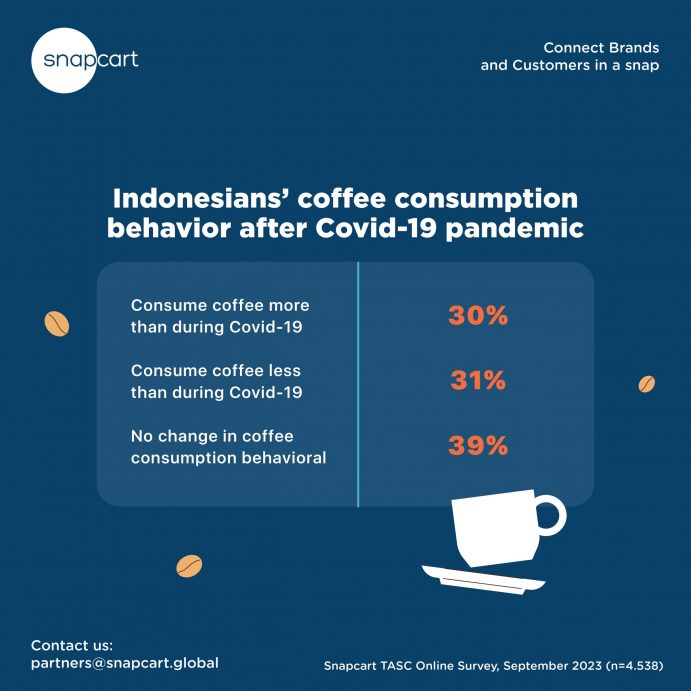 snapcart

Connect Brands and Customers in a snap

Indonesians' coffee consumption behavior after Covid-19 pandemic

| | |
|---|---|
| Consume coffee more than during Covid-19 | 30% |
| Consume coffee less than during Covid-19 | 31% |
| No change in coffee consumption behavioral | 39% |

Contact us:
partners@snapcart.global

Snapcart TASC Online Survey, September 2023 (n=4.538)