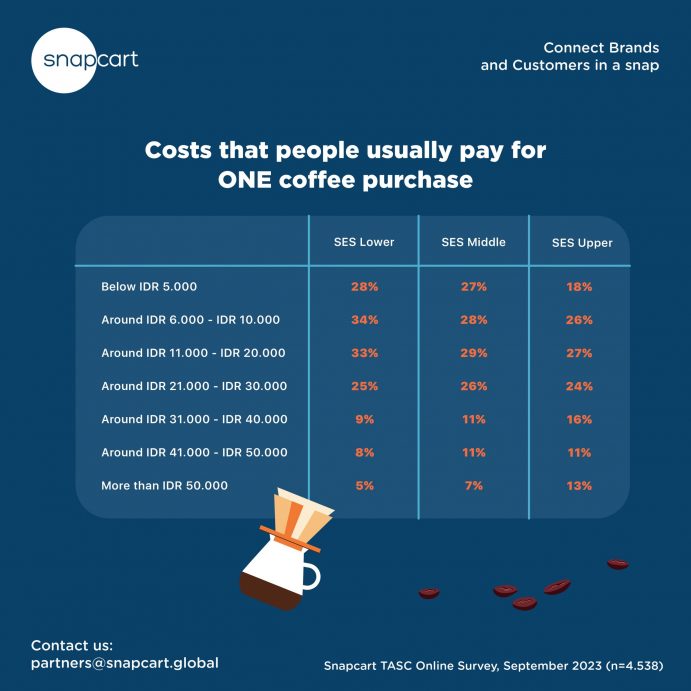 snapcart

Connect Brands and Customers in a snap

Costs that people usually pay for ONE coffee purchase

| | SES Lower | SES Middle | SES Upper |
|---|---|---|---|
| Below IDR 5.000 | 28% | 27% | 18% |
| Around IDR 6.000 - IDR 10.000 | 34% | 28% | 26% |
| Around IDR 11.000 - IDR 20.000 | 33% | 29% | 27% |
| Around IDR 21.000 - IDR 30.000 | 25% | 26% | 24% |
| Around IDR 31.000 - IDR 40.000 | 9% | 11% | 16% |
| Around IDR 41.000 - IDR 50.000 | 8% | 11% | 11% |
| More than IDR 50.000 | 5% | 7% | 13% |

Contact us:
partners@snapcart.global

Snapcart TASC Online Survey, September 2023 (n=4.538)