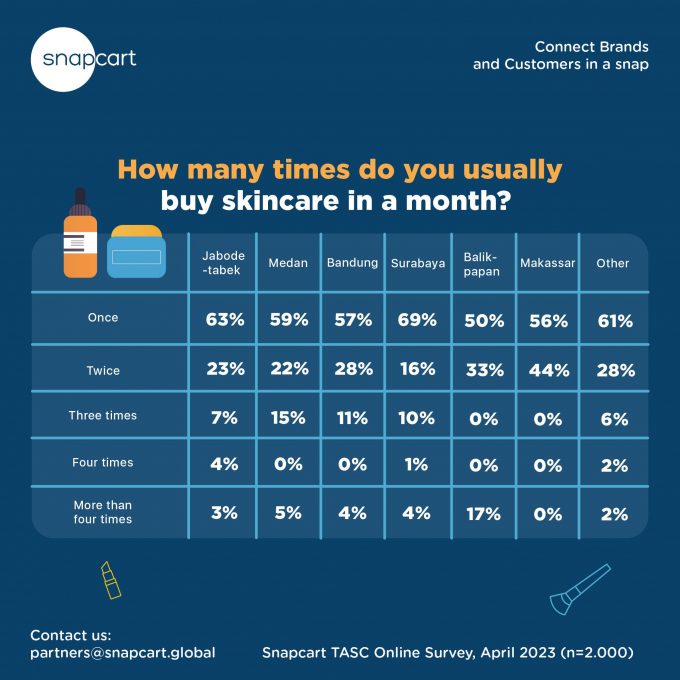 snapcart

Connect Brands and Customers in a snap

How many times do you usually buy skincare in a month?

| | Jabode-tabek | Medan | Bandung | Surabaya | Balik-papan | Makassar | Other |
|---|---|---|---|---|---|---|---|
| Once | 63% | 59% | 57% | 69% | 50% | 56% | 61% |
| Twice | 23% | 22% | 28% | 16% | 33% | 44% | 28% |
| Three times | 7% | 15% | 11% | 10% | 0% | 0% | 6% |
| Four times | 4% | 0% | 0% | 1% | 0% | 0% | 2% |
| More than four times | 3% | 5% | 4% | 4% | 17% | 0% | 2% |

Contact us:
partners@snapcart.global

Snapcart TASC Online Survey, April 2023 (n=2.000)